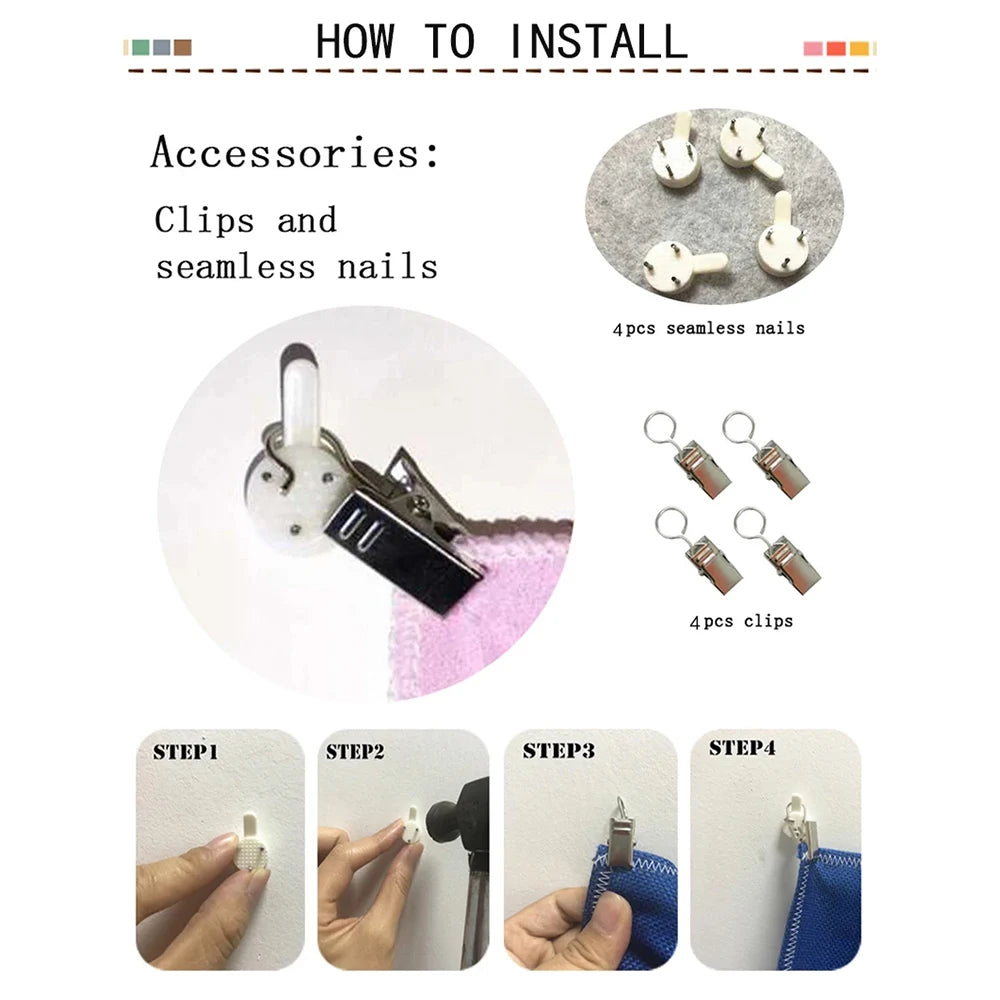 HOW TO INSTALL

Accessories:

Clips and seamless nails

4pcs seamless nails

4pcs clips

STEP1

STEP2

STEP3

STEP4