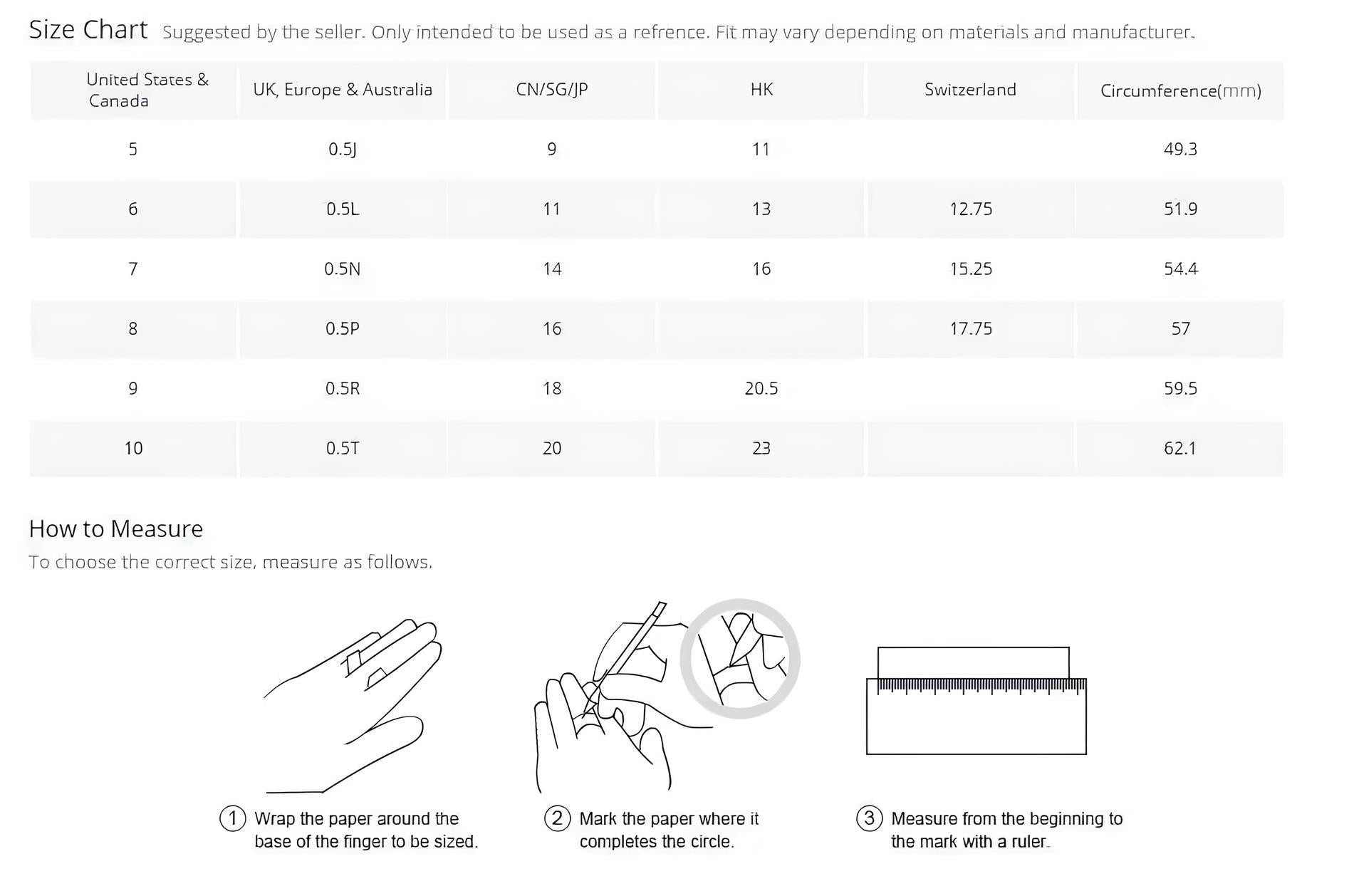 Size Chart Suggested by the seller. Only intended to be used as a refrence. Fit may vary depending on materials and manufacturer.

| United States & Canada | UK, Europe & Australia | CN/SG/JP | HK | Switzerland | Circumference(mm) |
|---|---|---|---|---|---|
| 5 | 0.5J | 9 | 11 | | 49.3 |
| 6 | 0.5L | 11 | 13 | 12.75 | 51.9 |
| 7 | 0.5N | 14 | 16 | 15.25 | 54.4 |
| 8 | 0.5P | 16 | | 17.75 | 57 |
| 9 | 0.5R | 18 | 20.5 | | 59.5 |
| 10 | 0.5T | 20 | 23 | | 62.1 |

How to Measure

To choose the correct size, measure as follows.

① Wrap the paper around the base of the finger to be sized.

② Mark the paper where it completes the circle.

③ Measure from the beginning to the mark with a ruler.